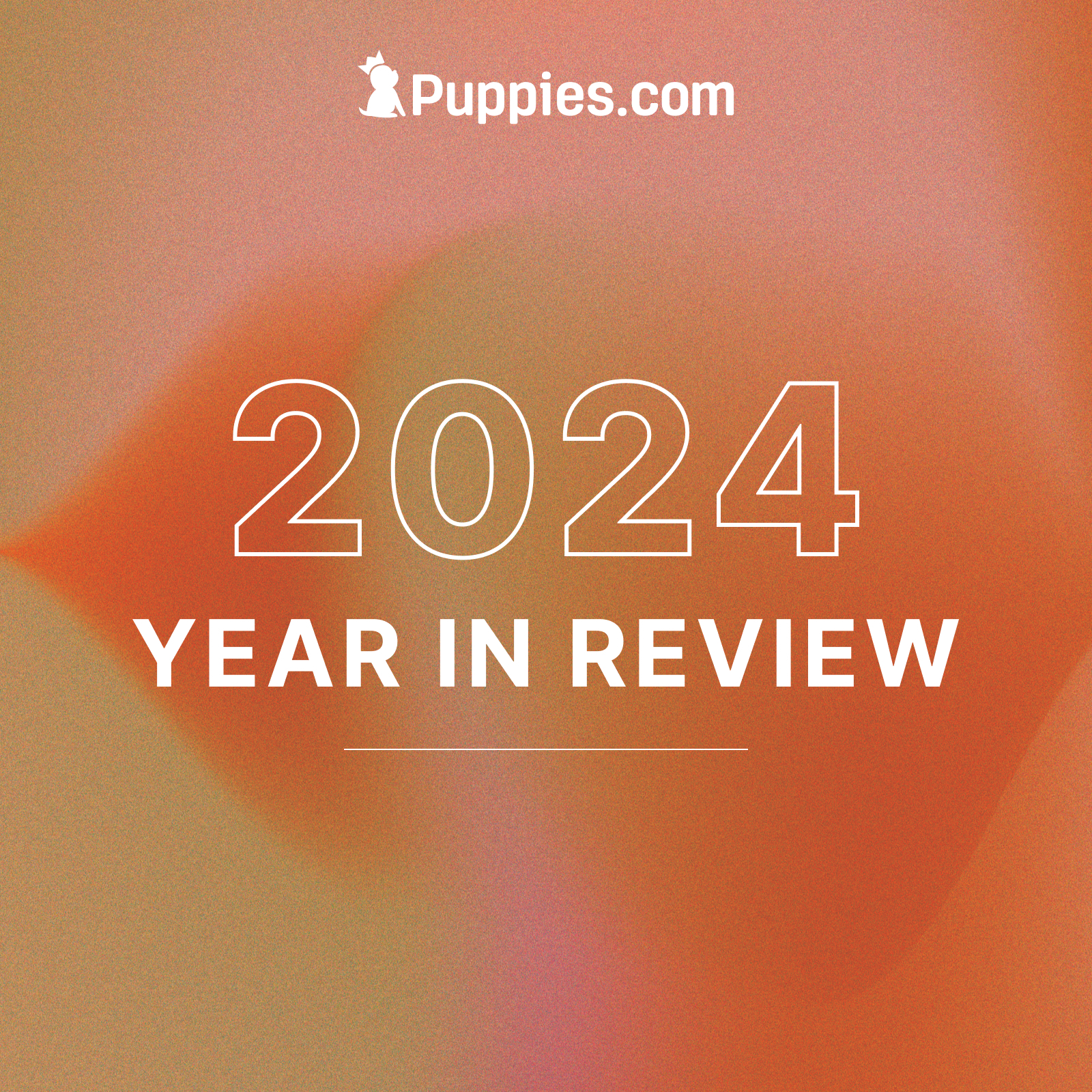 Puppies.com

2024

YEAR IN REVIEW